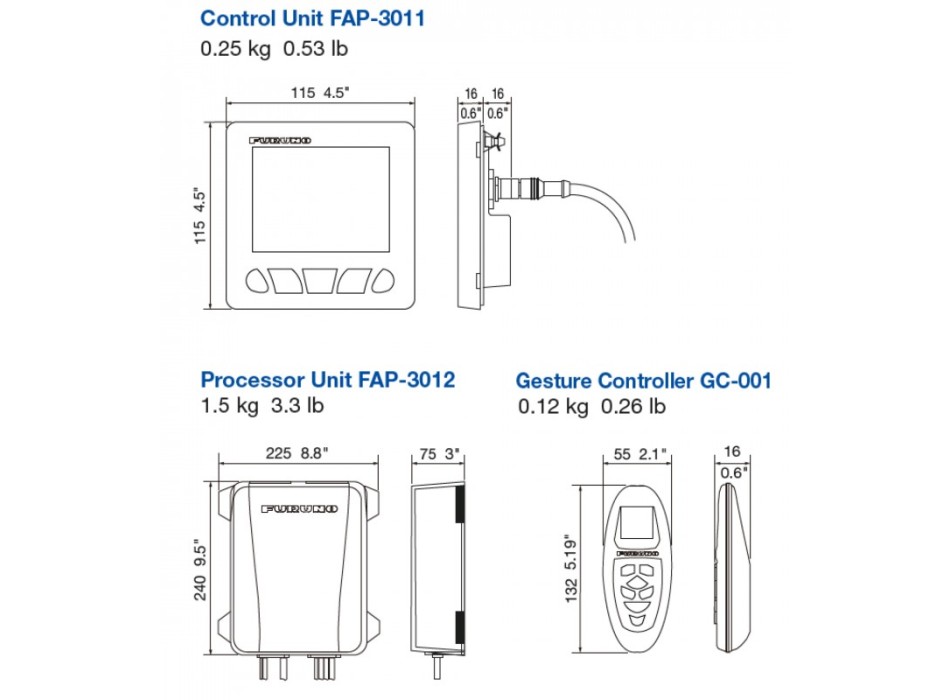 Control Unit FAP-3011
0.25 kg 0.53 lb

115 4.5"
16 16
0.6" 0.6"
FURUNO
115 4.5"

Processor Unit FAP-3012
1.5 kg 3.3 lb

225 8.8"
75 3"
FURUNO
240 9.5"

Gesture Controller GC-001
0.12 kg 0.26 lb

55 2.1"
16
0.6"
FURUNO
132 5.19"