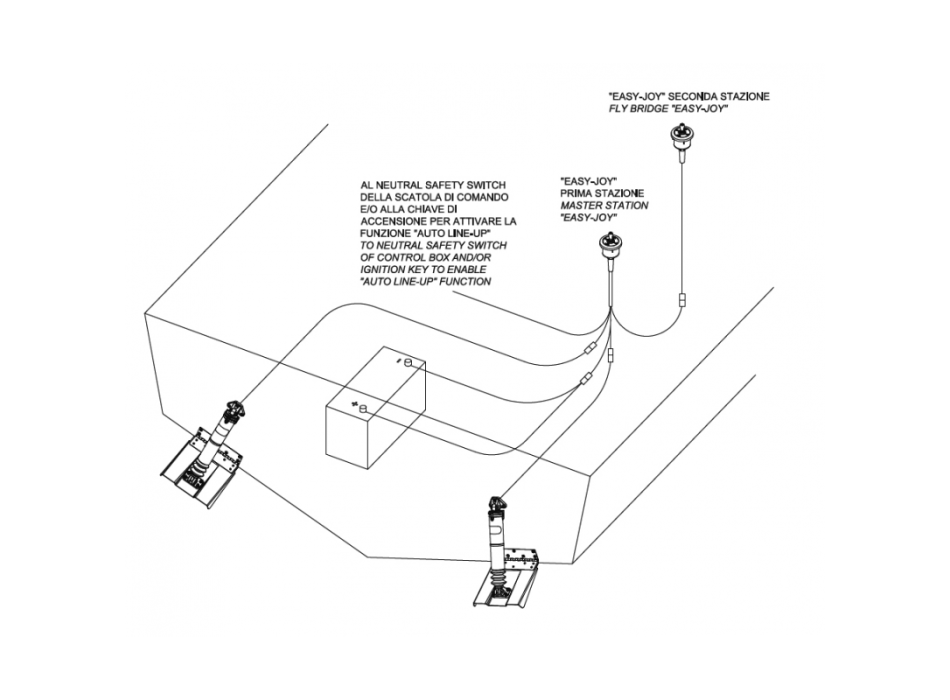 "EASY-JOY" SECONDA STAZIONE
FLY BRIDGE "EASY-JOY"

"EASY-JOY"
PRIMA STAZIONE
MASTER STATION
"EASY-JOY"

AL NEUTRAL SAFETY SWITCH DELLA SCATOLA DI COMANDO E/O ALLA CHIAVE DI ACCENSIONE PER ATTIVARE LA FUNZIONE "AUTO LINE-UP"
TO NEUTRAL SAFETY SWITCH OF CONTROL BOX AND/OR IGNITION KEY TO ENABLE "AUTO LINE-UP" FUNCTION

-

+